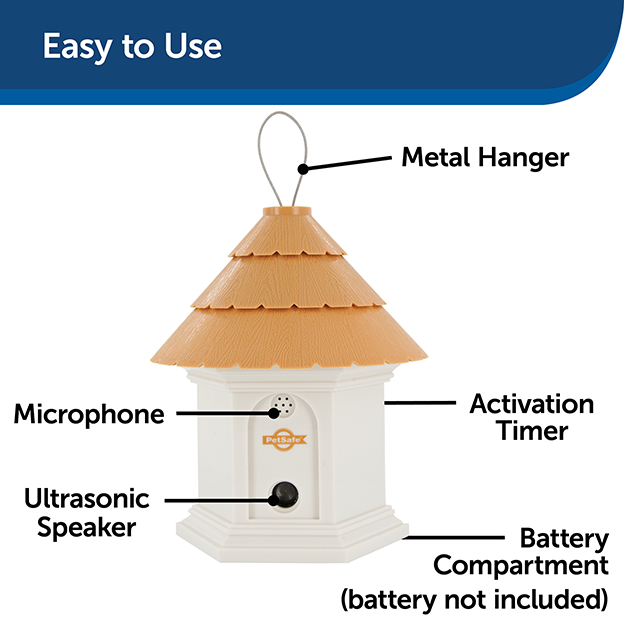 Easy to Use

Metal Hanger

Microphone

Activation Timer

PetSafe

Ultrasonic Speaker

Battery Compartment (battery not included)